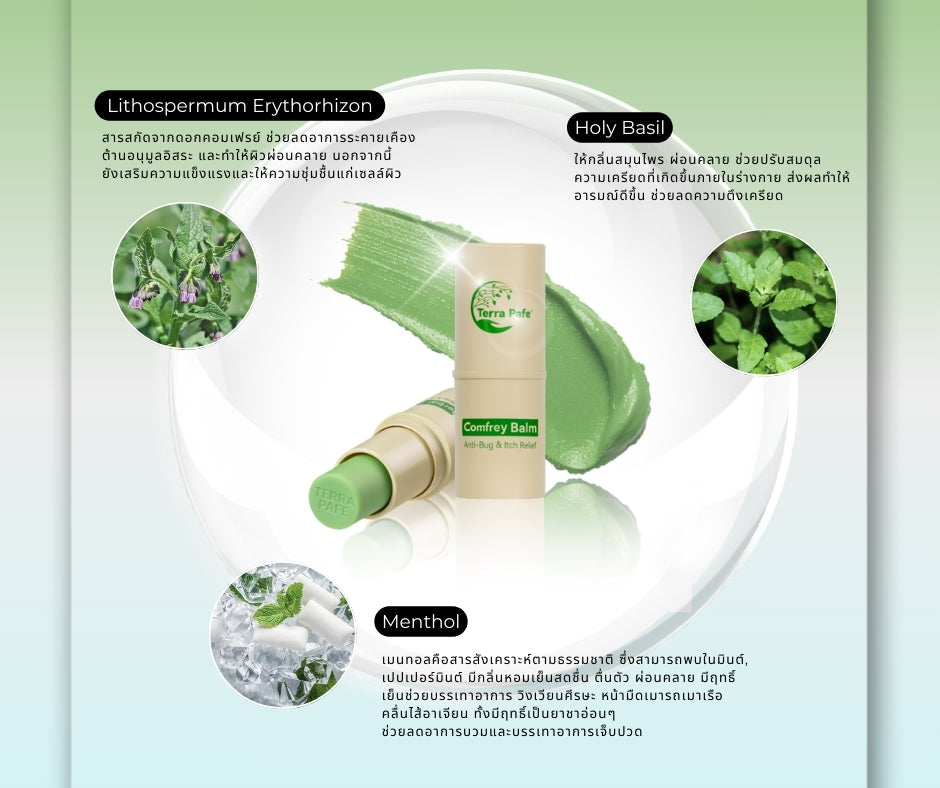 Lithospermum Erythorhizon

สารสกัดจากดอกคอมเฟรย์ ช่วยลดอาการระคายเคือง ต้านอนุมูลอิสระ และทำให้ผิวผ่อนคลาย นอกจากนี้ ยังเสริมความแข็งแรงและให้ความชุ่มชื้นแก่เซลล์ผิว

Holy Basil

ให้กลิ่นสมุนไพร ผ่อนคลาย ช่วยปรับสมดุล ความเครียดที่เกิดขึ้นภายในร่างกาย ส่งผลทำให้ อารมณ์ดีขึ้น ช่วยลดความตึงเครียด

Terra Pafe

Comfrey Balm

Anti-Bug & Itch Relief

TERRA PAFE

Menthol

เมนทอลคือสารสังเคราะห์ตามธรรมชาติ ซึ่งสามารถพบในมินต์, เปปเปอร์มินต์ มีกลิ่นหอมเย็นสดชื่น ตื่นตัว ผ่อนคลาย มีฤทธิ์ เย็นช่วยบรรเทาอาการ วิงเวียนศีรษะ หน้ามืดเมารถเมาเรือ คลื่นไส้อาเจียน ทั้งมีฤทธิ์เป็นยาชาอ่อนๆ ช่วยลดอาการบวมและบรรเทาอาการเจ็บปวด